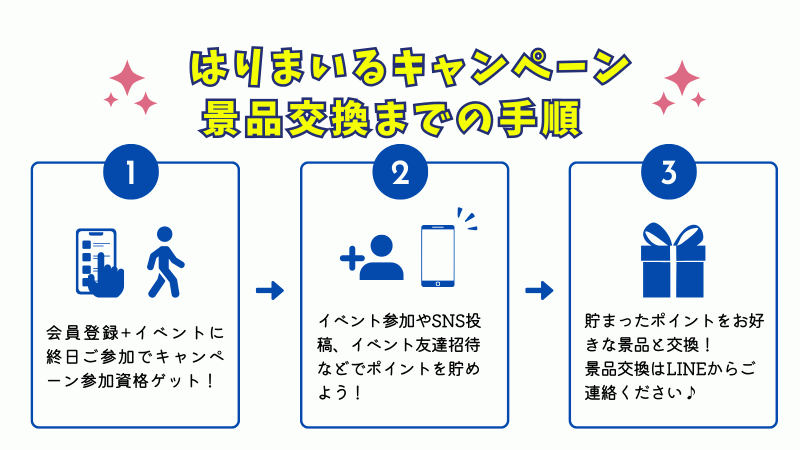 はりまいるキャンペーン
景品交換までの手順

1

会員登録+イベントに終日ご参加でキャンペーン参加資格ゲット！

2

イベント参加やSNS投稿、イベント友達招待などでポイントを貯めよう！

3

貯まったポイントをお好きな景品と交換！
景品交換はLINEからご連絡ください♪